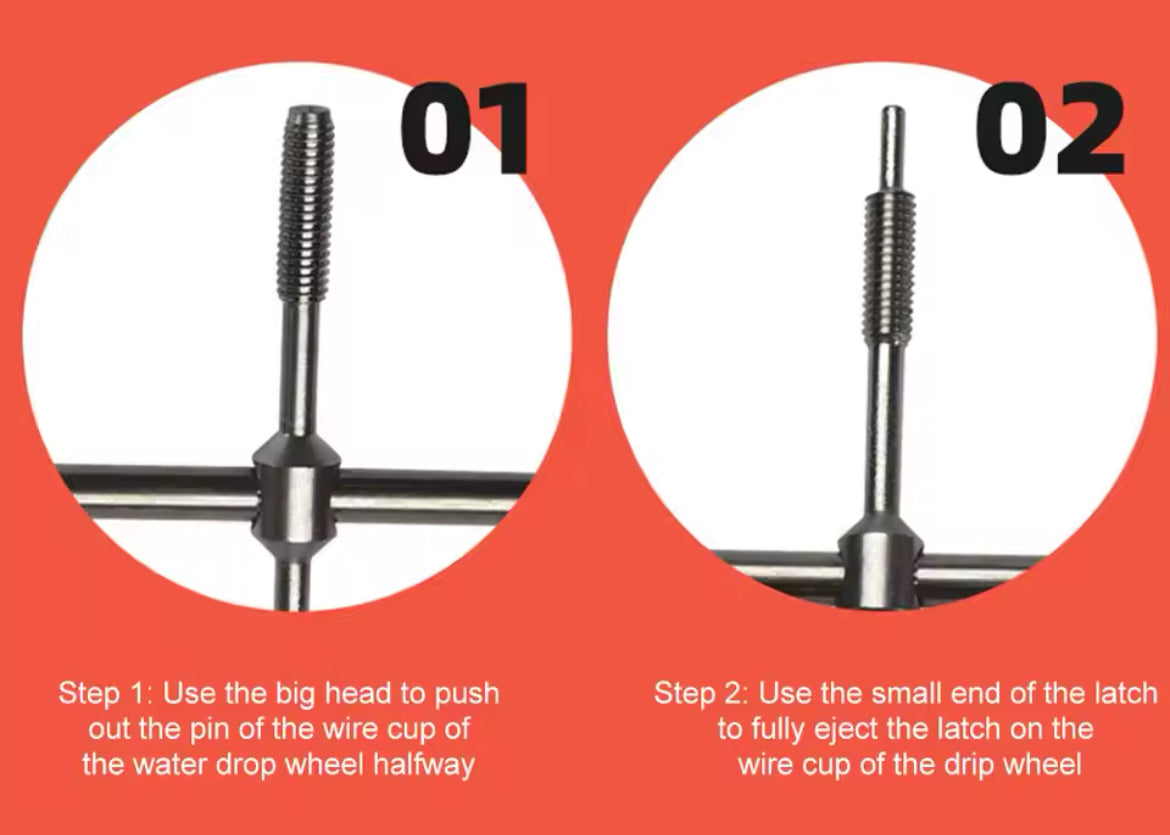 01

Step 1: Use the big head to push out the pin of the wire cup of the water drop wheel halfway

02

Step 2: Use the small end of the latch to fully eject the latch on the wire cup of the drip wheel